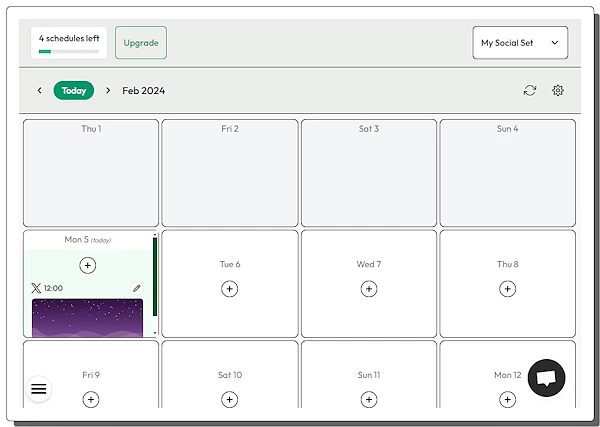 4 schedules left

Upgrade

My Social Set

Today

Feb 2024

Thu 1

Fri 2

Sat 3

Sun 4

Mon 5 (today)

12:00

Tue 6

Wed 7

Thu 8

Fri 9

Sat 10

Sun 11

Mon 12