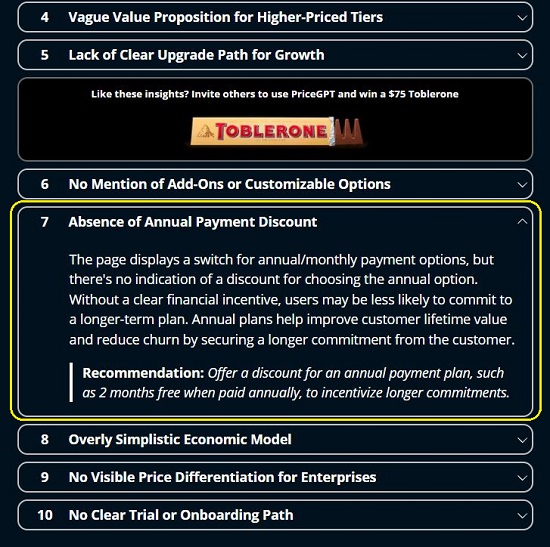 4 Vague Value Proposition for Higher-Priced Tiers

5 Lack of Clear Upgrade Path for Growth

Like these insights? Invite others to use PriceGPT and win a $75 Toblerone

TOBLERONE

6 No Mention of Add-Ons or Customizable Options

7 Absence of Annual Payment Discount

The page displays a switch for annual/monthly payment options, but there's no indication of a discount for choosing the annual option. Without a clear financial incentive, users may be less likely to commit to a longer-term plan. Annual plans help improve customer lifetime value and reduce churn by securing a longer commitment from the customer.

Recommendation: Offer a discount for an annual payment plan, such as 2 months free when paid annually, to incentivize longer commitments.

8 Overly Simplistic Economic Model

9 No Visible Price Differentiation for Enterprises

10 No Clear Trial or Onboarding Path