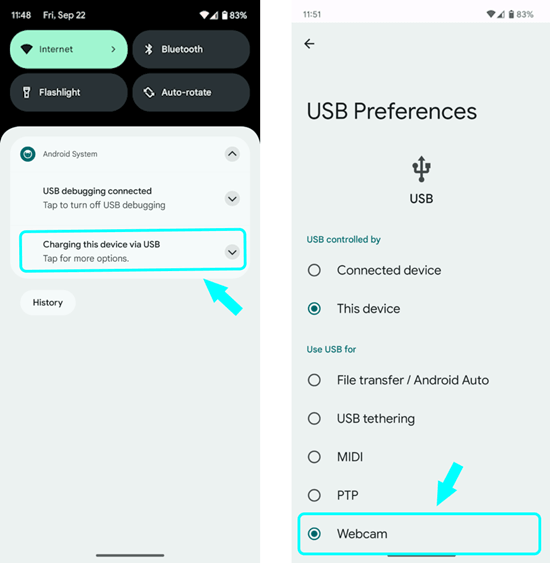 11:48 Fri, Sep 22 83%

Internet

Bluetooth

Flashlight

Auto-rotate

Android System

USB debugging connected
Tap to turn off USB debugging

Charging this device via USB
Tap for more options.

History

11:51 83%

USB Preferences

USB

USB controlled by

Connected device

This device

Use USB for

File transfer / Android Auto

USB tethering

MIDI

PTP

Webcam