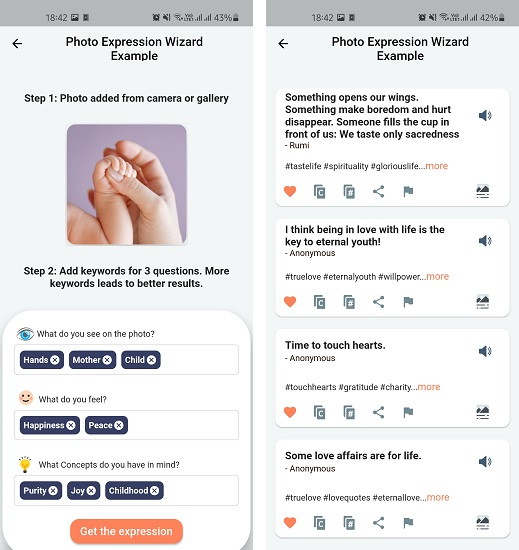 18:42 43%

Photo Expression Wizard Example

Step 1: Photo added from camera or gallery

Step 2: Add keywords for 3 questions. More keywords leads to better results.

What do you see on the photo?

Hands Mother Child

What do you feel?

Happiness Peace

What Concepts do you have in mind?

Purity Joy Childhood

Get the expression

18:42 42%

Photo Expression Wizard Example

Something opens our wings. Something make boredom and hurt disappear. Someone fills the cup in front of us: We taste only sacredness
- Rumi

#tastelife #spirituality #gloriouslife...more

I think being in love with life is the key to eternal youth!
- Anonymous

#truelove #eternalyouth #willpower...more

Time to touch hearts.
- Anonymous

#touchhearts #gratitude #charity...more

Some love affairs are for life.
- Anonymous

#truelove #lovequotes #eternallove...more