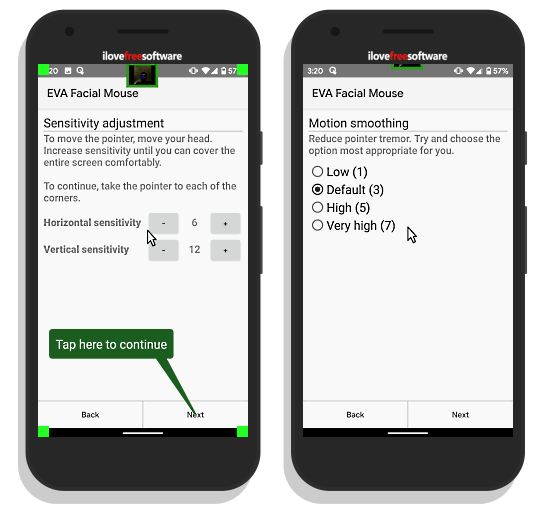 ilovefreesoftware

20 57

EVA Facial Mouse

Sensitivity adjustment

To move the pointer, move your head. Increase sensitivity until you can cover the entire screen comfortably.

To continue, take the pointer to each of the corners.

Horizontal sensitivity - 6 +

Vertical sensitivity - 12 +

Tap here to continue

Back

Next

ilovefreesoftware

3:20 57%

EVA Facial Mouse

Motion smoothing

Reduce pointer tremor. Try and choose the option most appropriate for you.

Low (1)

Default (3)

High (5)

Very high (7)

Back

Next