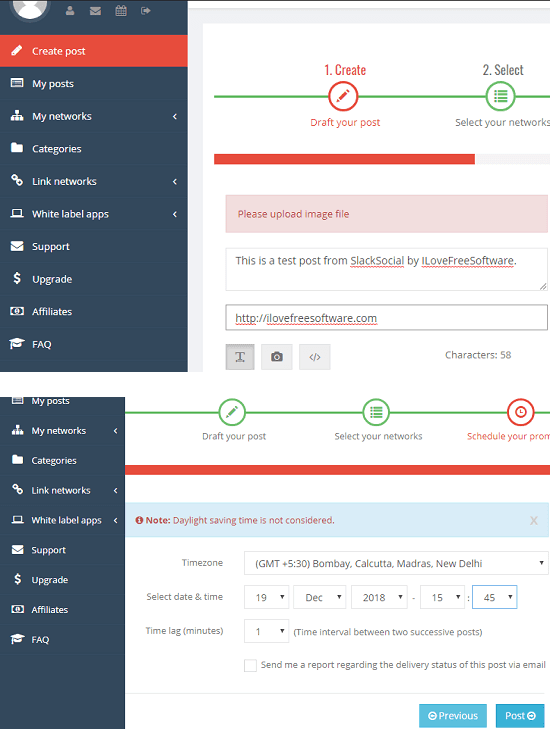 Create post
My posts
My networks
Categories
Link networks
White label apps
Support
Upgrade
Affiliates
FAQ

1. Create
Draft your post
2. Select
Select your networks

Please upload image file

This is a test post from SlackSocial by ILoveFreeSoftware.

http://ilovefreesoftware.com

Characters: 58

My posts
My networks
Categories
Link networks
White label apps
Support
Upgrade
Affiliates
FAQ

Draft your post
Select your networks
Schedule your prom

Note: Daylight saving time is not considered.
X

Timezone (GMT +5:30) Bombay, Calcutta, Madras, New Delhi
Select date & time 19 Dec 2018 - 15 : 45
Time lag (minutes) 1 (Time interval between two successive posts)
Send me a report regarding the delivery status of this post via email

Previous
Post