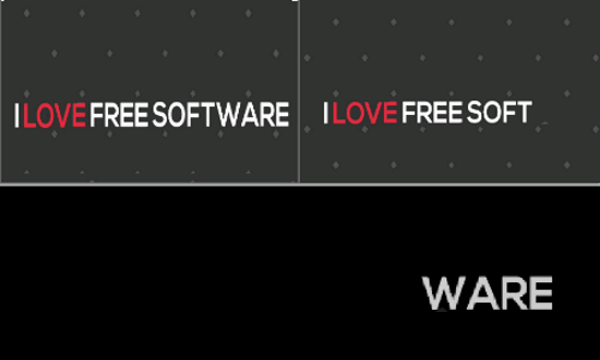 I LOVE FREE SOFTWARE

I LOVE FREE SOFT

WARE