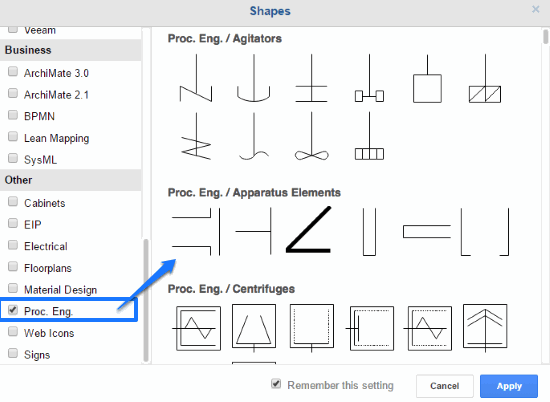 Shapes

×

Veeam

Business

ArchiMate 3.0

ArchiMate 2.1

BPMN

Lean Mapping

SysML

Other

Cabinets

EIP

Electrical

Floorplans

Material Design

Proc. Eng.

Web Icons

Signs

Proc. Eng. / Agitators

Proc. Eng. / Apparatus Elements

Proc. Eng. / Centrifuges

Remember this setting

Cancel

Apply