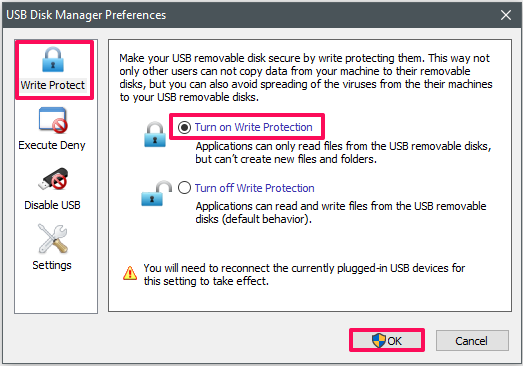 USB Disk Manager Preferences

Write Protect

Execute Deny

Disable USB

Settings

Make your USB removable disk secure by write protecting them. This way not only other users can not copy data from your machine to their removable disks, but you can also avoid spreading of the viruses from the their machines to your USB removable disks.

Turn on Write Protection
Applications can only read files from the USB removable disks, but can't create new files and folders.

Turn off Write Protection
Applications can read and write files from the USB removable disks (default behavior).

You will need to reconnect the currently plugged-in USB devices for this setting to take effect.

OK

Cancel