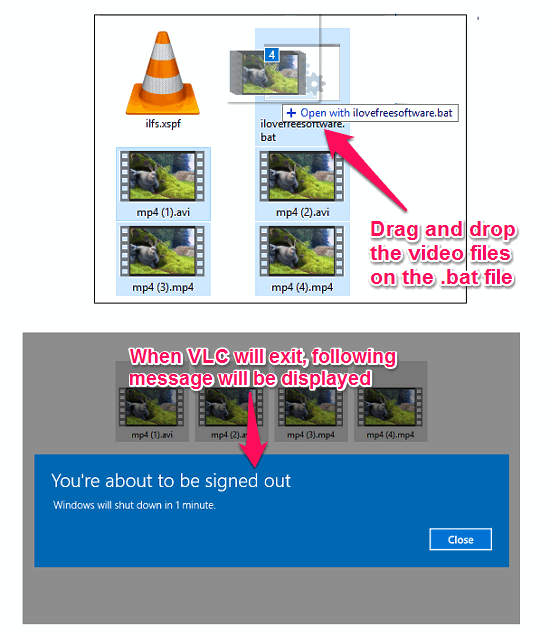 4

+ Open with ilovefreesoftware.bat

ilfs.xspf

ilovefreesoftware.bat

mp4 (1).avi

mp4 (2).avi

mp4 (3).mp4

mp4 (4).mp4

Drag and drop the video files on the .bat file

When VLC will exit, following message will be displayed

mp4 (1).avi

mp4 (2).avi

mp4 (3).mp4

mp4 (4).mp4

You're about to be signed out

Windows will shut down in 1 minute.

Close