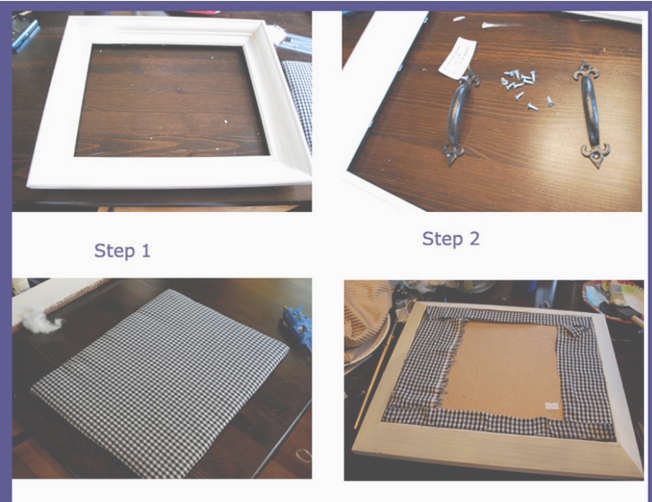 Step 1

Step 2