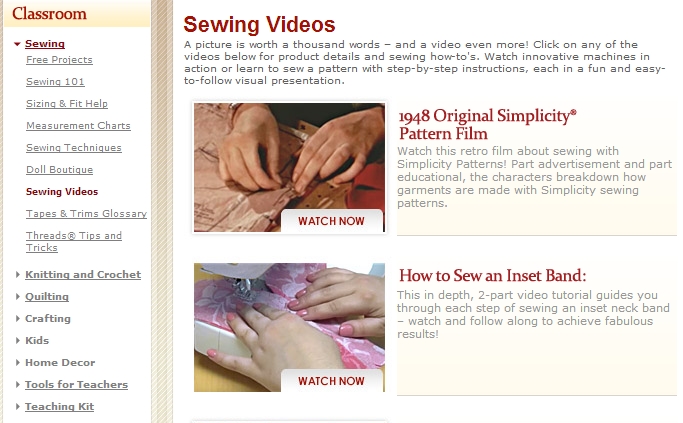 Classroom

Sewing
Free Projects
Sewing 101
Sizing & Fit Help
Measurement Charts
Sewing Techniques
Doll Boutique
Sewing Videos
Tapes & Trims Glossary
Threads® Tips and Tricks

Knitting and Crochet
Quilting
Crafting
Kids
Home Decor
Tools for Teachers
Teaching Kit

Sewing Videos

A picture is worth a thousand words – and a video even more! Click on any of the videos below for product details and sewing how-to's. Watch innovative machines in action or learn to sew a pattern with step-by-step instructions, each in a fun and easy-to-follow visual presentation.

WATCH NOW

1948 Original Simplicity® Pattern Film

Watch this retro film about sewing with Simplicity Patterns! Part advertisement and part educational, the characters breakdown how garments are made with Simplicity sewing patterns.

WATCH NOW

How to Sew an Inset Band:

This in depth, 2-part video tutorial guides you through each step of sewing an inset neck band – watch and follow along to achieve fabulous results!