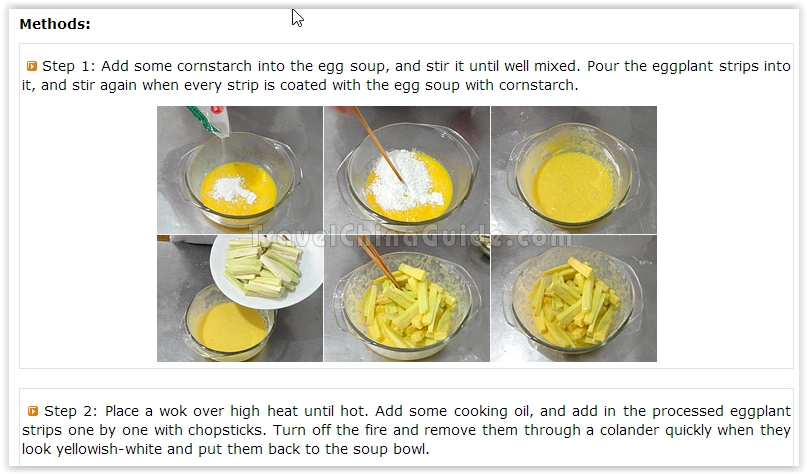 Methods:

Step 1: Add some cornstarch into the egg soup, and stir it until well mixed. Pour the eggplant strips into it, and stir again when every strip is coated with the egg soup with cornstarch.

TravelChinaGuide.com

Step 2: Place a wok over high heat until hot. Add some cooking oil, and add in the processed eggplant strips one by one with chopsticks. Turn off the fire and remove them through a colander quickly when they look yellowish-white and put them back to the soup bowl.