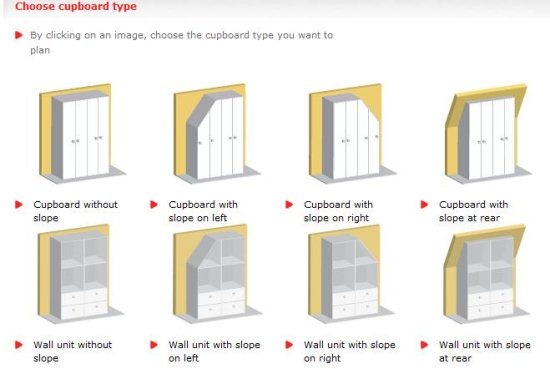 Choose cupboard type

By clicking on an image, choose the cupboard type you want to plan

Cupboard without slope

Cupboard with slope on left

Cupboard with slope on right

Cupboard with slope at rear

Wall unit without slope

Wall unit with slope on left

Wall unit with slope on right

Wall unit with slope at rear