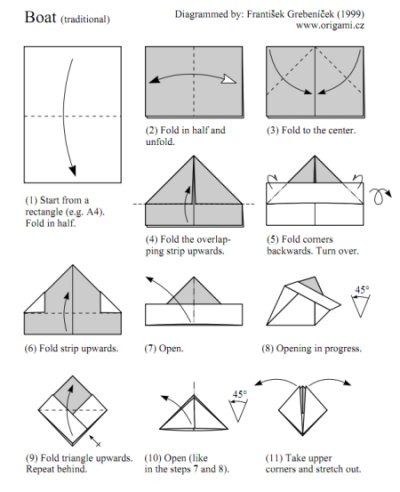 Boat (traditional)

Diagrammed by: František Grebeníček (1999)
www.origami.cz

(1) Start from a rectangle (e.g. A4). Fold in half.

(2) Fold in half and unfold.

(3) Fold to the center.

(4) Fold the overlapping strip upwards.

(5) Fold corners backwards. Turn over.

(6) Fold strip upwards.

(7) Open.

45°

(8) Opening in progress.

(9) Fold triangle upwards. Repeat behind.

45°

(10) Open (like in the steps 7 and 8).

(11) Take upper corners and stretch out.