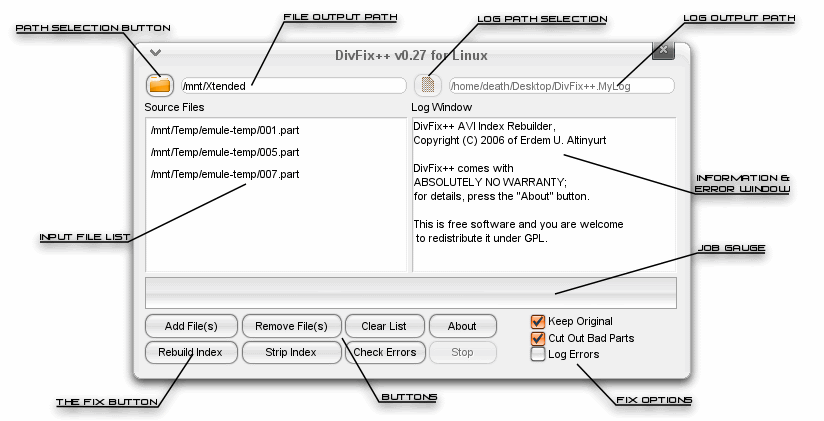 PATH SELECTION BUTTON

FILE OUTPUT PATH

LOG PATH SELECTION

LOG OUTPUT PATH

DivFix++ v0.27 for Linux

/mnt/Xtended

/home/death/Desktop/DivFix++.MyLog

Source Files

/mnt/Temp/emule-temp/001.part
/mnt/Temp/emule-temp/005.part
/mnt/Temp/emule-temp/007.part

Log Window

DivFix++ AVI Index Rebuilder,
Copyright (C) 2006 of Erdem U. Altinyurt

DivFix++ comes with
ABSOLUTELY NO WARRANTY;
for details, press the "About" button.

This is free software and you are welcome
to redistribute it under GPL.

INFORMATION & ERROR WINDOW

INPUT FILE LIST

JOB GAUGE

Add File(s)
Remove File(s)
Clear List
About
Rebuild Index
Strip Index
Check Errors
Stop

Keep Original
Cut Out Bad Parts
Log Errors

THE FIX BUTTON

BUTTONS

FIX OPTIONS