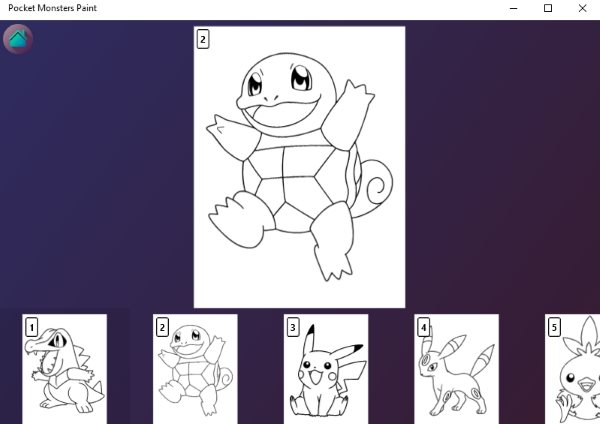 Pocket Monsters Paint

2

1

2

3

4

5