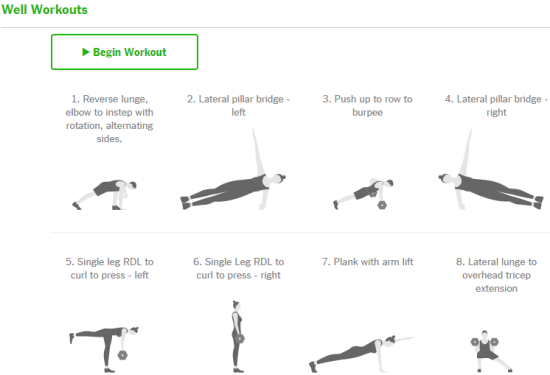 Well Workouts

▶ Begin Workout

1. Reverse lunge, elbow to instep with rotation, alternating sides.

2. Lateral pillar bridge - left

3. Push up to row to burpee

4. Lateral pillar bridge - right

5. Single leg RDL to curl to press - left

6. Single Leg RDL to curl to press - right

7. Plank with arm lift

8. Lateral lunge to overhead tricep extension