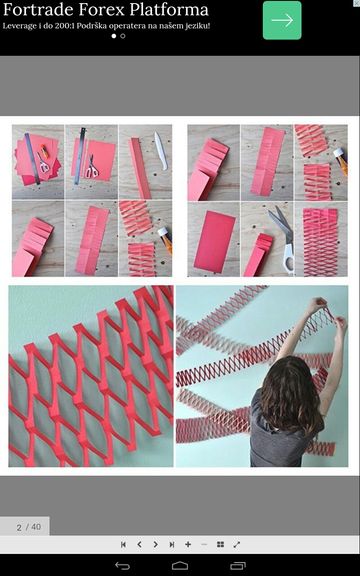 Fortrade Forex Platforma
Leverage i do 200:1 Podrška operatera na našem jeziku!

2 / 40