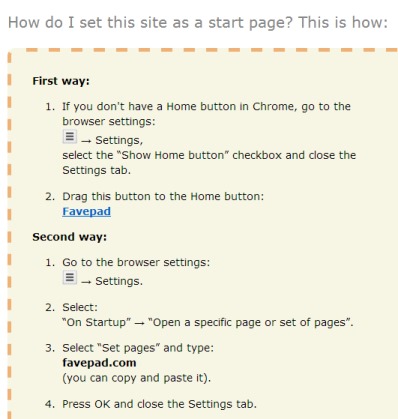 How do I set this site as a start page? This is how:

First way:

1. If you don't have a Home button in Chrome, go to the browser settings:
≡ → Settings,
select the "Show Home button" checkbox and close the Settings tab.

2. Drag this button to the Home button:
Favepad

Second way:

1. Go to the browser settings:
≡ → Settings.

2. Select:
"On Startup" → "Open a specific page or set of pages".

3. Select "Set pages" and type:
favepad.com
(you can copy and paste it).

4. Press OK and close the Settings tab.